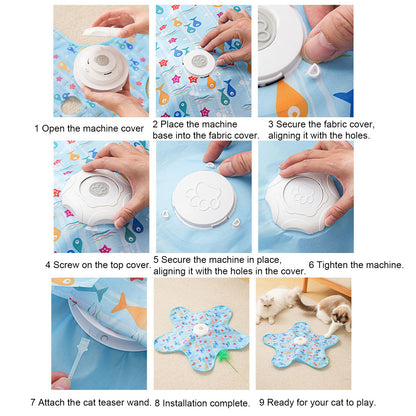 1 Open the machine cover

2 Place the machine base into the fabric cover.

3 Secure the fabric cover, aligning it with the holes.

4 Screw on the top cover.

5 Secure the machine in place, aligning it with the holes in the cover.

6 Tighten the machine.

7 Attach the cat teaser wand.

8 Installation complete.

9 Ready for your cat to play.