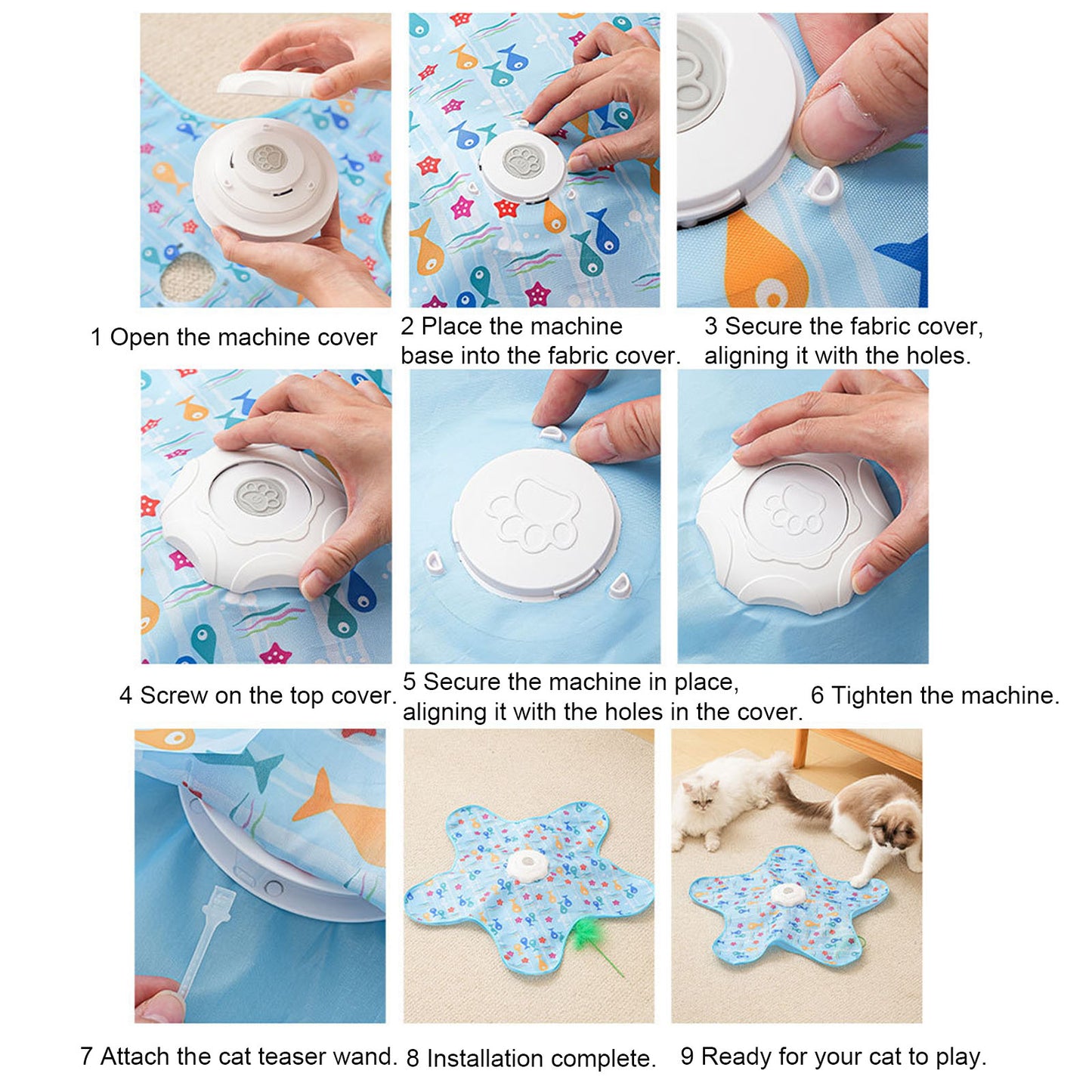 1 Open the machine cover

2 Place the machine base into the fabric cover.

3 Secure the fabric cover, aligning it with the holes.

4 Screw on the top cover.

5 Secure the machine in place, aligning it with the holes in the cover.

6 Tighten the machine.

7 Attach the cat teaser wand.

8 Installation complete.

9 Ready for your cat to play.